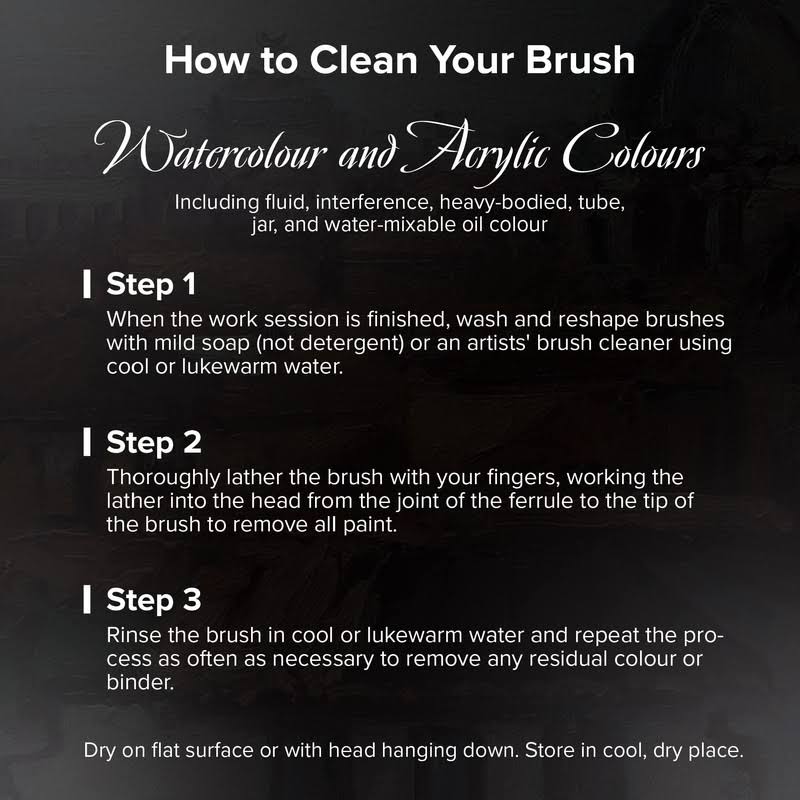 How to Clean Your Brush

Watercolour and Acrylic Colours

Including fluid, interference, heavy-bodied, tube, jar, and water-mixable oil colour

Step 1

When the work session is finished, wash and reshape brushes with mild soap (not detergent) or an artists' brush cleaner using cool or lukewarm water.

Step 2

Thoroughly lather the brush with your fingers, working the lather into the head from the joint of the ferrule to the tip of the brush to remove all paint.

Step 3

Rinse the brush in cool or lukewarm water and repeat the process as often as necessary to remove any residual colour or binder.

Dry on flat surface or with head hanging down. Store in cool, dry place.